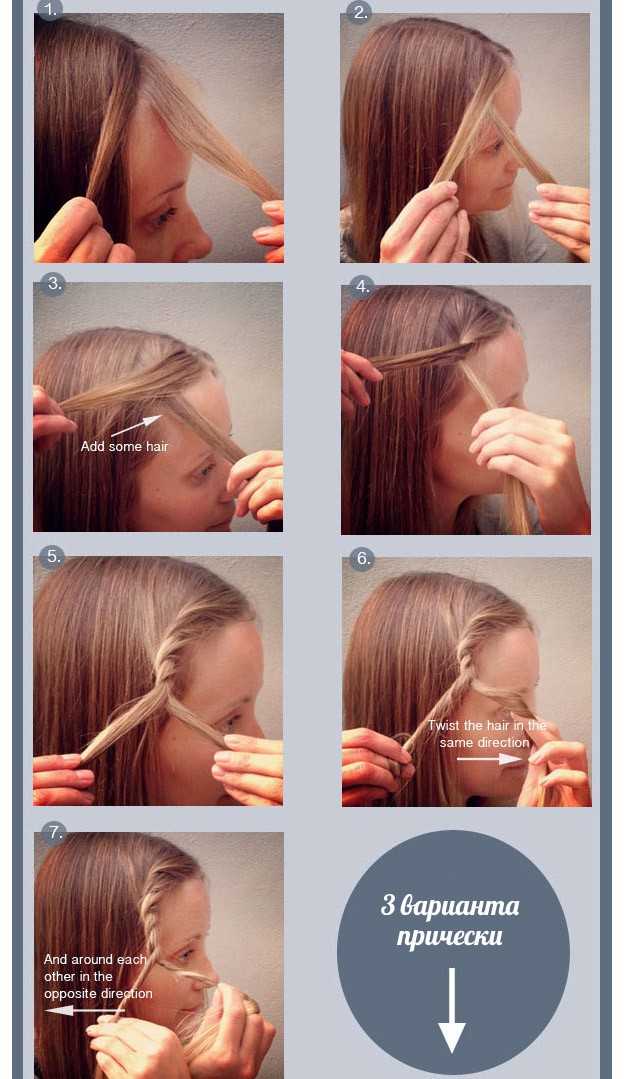 1.

2.

3.

Add some hair

4.

5.

6.

Twist the hair in the same direction

7.

And around each other in the opposite direction

3 варианта прически